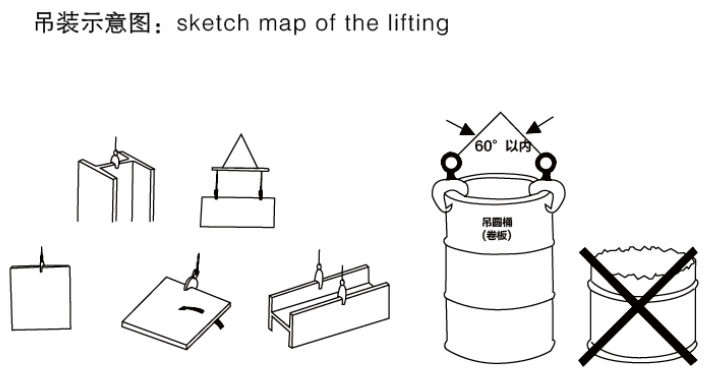 吊装示意图：sketch map of the lifting

60° 以内

吊圆桶
(卷板)